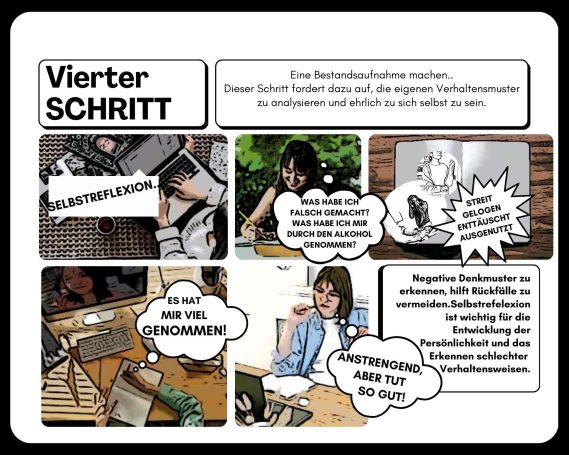 Vierter SCHRITT

Eine Bestandsaufnahme machen..
Dieser Schritt fordert dazu auf, die eigenen Verhaltensmuster zu analysieren und ehrlich zu sich selbst zu sein.

SELBSTREFLEXION..

WAS HABE ICH FALSCH GEMACHT? WAS HABE ICH MIR DURCH DEN ALKOHOL GENOMMEN?

STREIT GELOGEN ENTTÄUSCHT AUSGENUTZT

ES HAT MIR VIEL GENOMMEN!

ANSTRENGEND, ABER TUT SO GUT!

Negative Denkmuster zu erkennen, hilft Rückfälle zu vermeiden.Selbstrefelexion ist wichtig für die Entwicklung der Persönlichkeit und das Erkennen schlechter Verhaltensweisen.