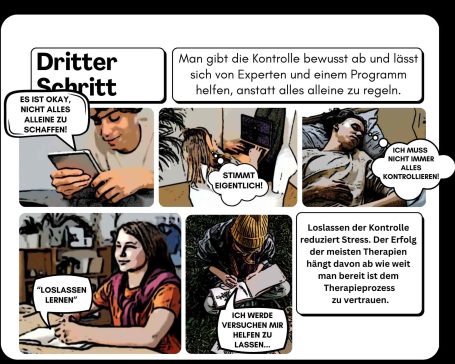 Dritter Schritt

Man gibt die Kontrolle bewusst ab und lässt sich von Experten und einem Programm helfen, anstatt alles alleine zu regeln.

ES IST OKAY, NICHT ALLES ALLEINE ZU SCHAFFEN!

STIMMT EIGENTLICH!

ICH MUSS NICHT IMMER ALLES KONTROLLIEREN!

"LOSLASSEN LERNEN"

ICH WERDE VERSUCHEN MIR HELFEN ZU LASSEN...

Loslassen der Kontrolle reduziert Stress. Der Erfolg der meisten Therapien hängt davon ab wie weit man bereit ist dem Therapieprozess zu vertrauen.